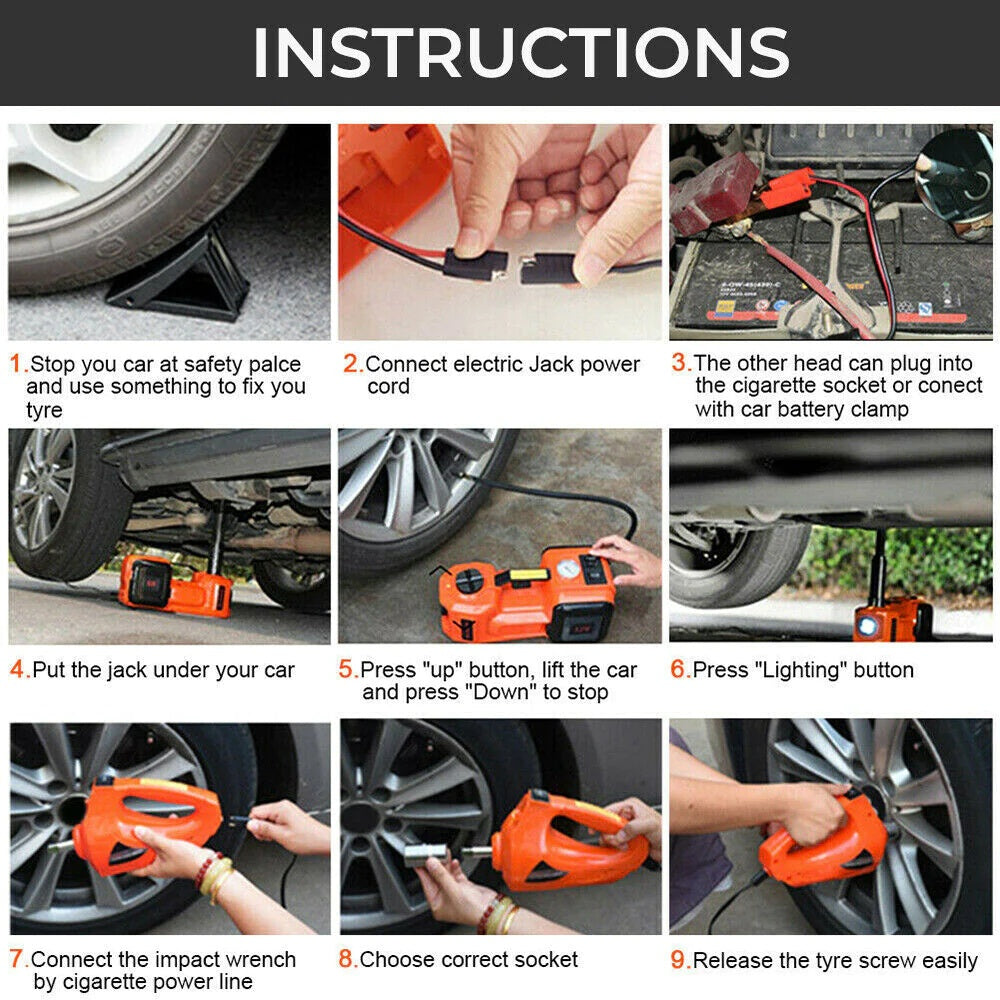 INSTRUCTIONS

1.Stop you car at safety palce and use something to fix you tyre

2.Connect electric Jack power cord

3.The other head can plug into the cigarette socket or conect with car battery clamp

4.Put the jack under your car

5.Press "up" button, lift the car and press "Down" to stop

6.Press "Lighting" button

7.Connect the impact wrench by cigarette power line

8.Choose correct socket

9.Release the tyre screw easily